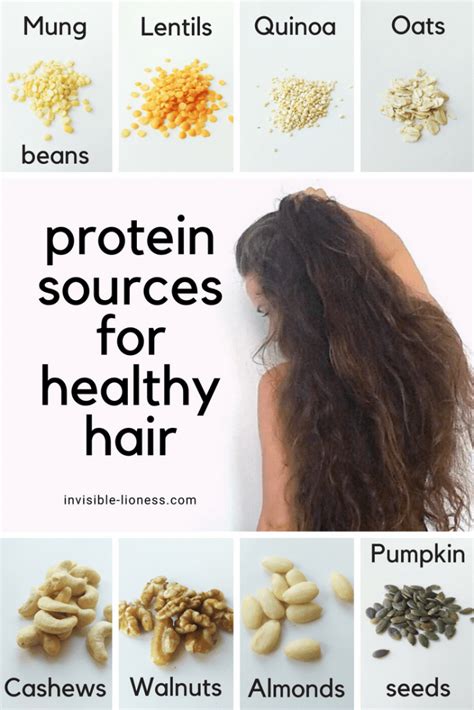 Mung beans

Lentils

Quinoa

Oats

protein sources for healthy hair

invisible-lioness.com

Cashews

Walnuts

Almonds

Pumpkin seeds